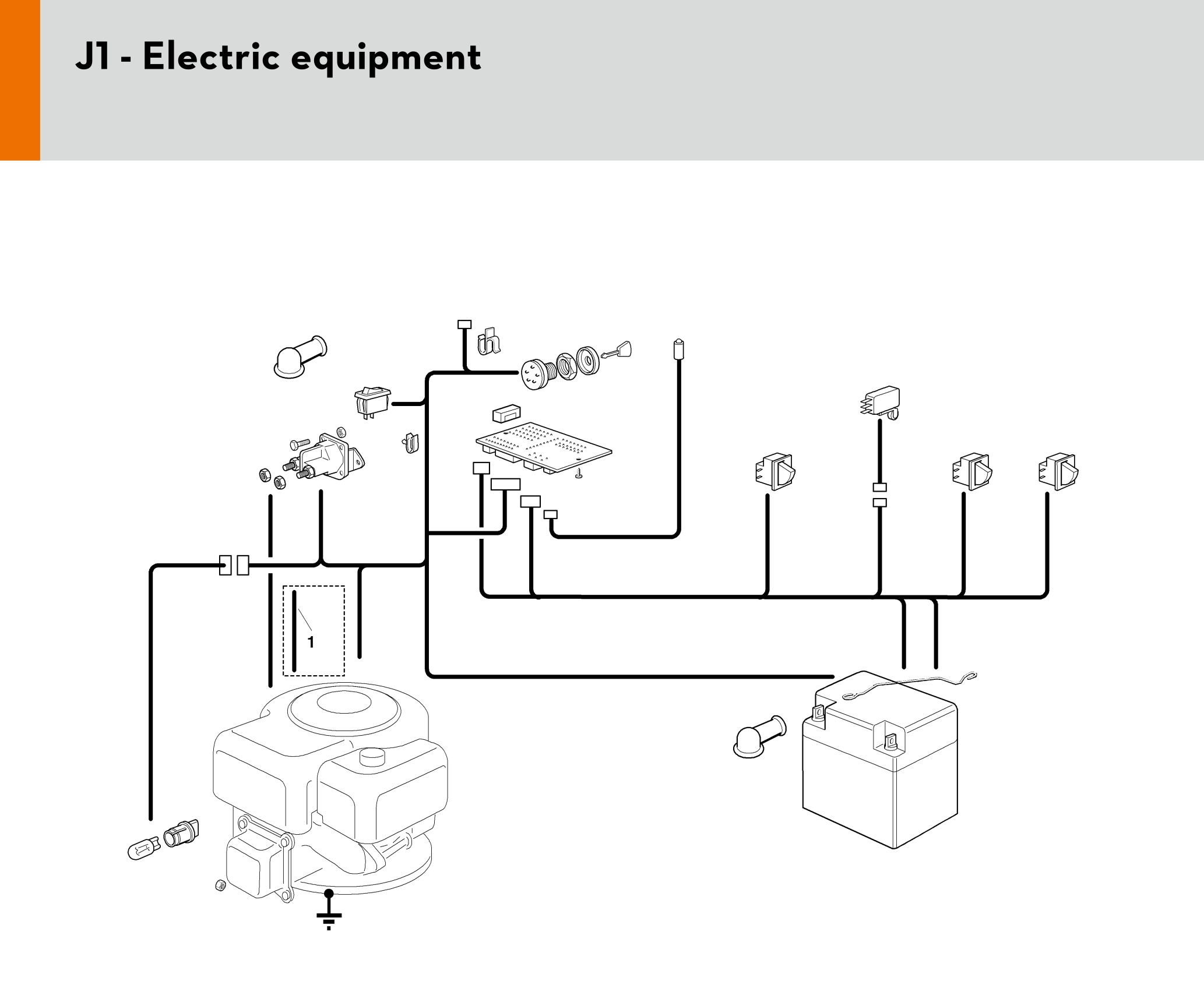 J1 - Electric equipment

1